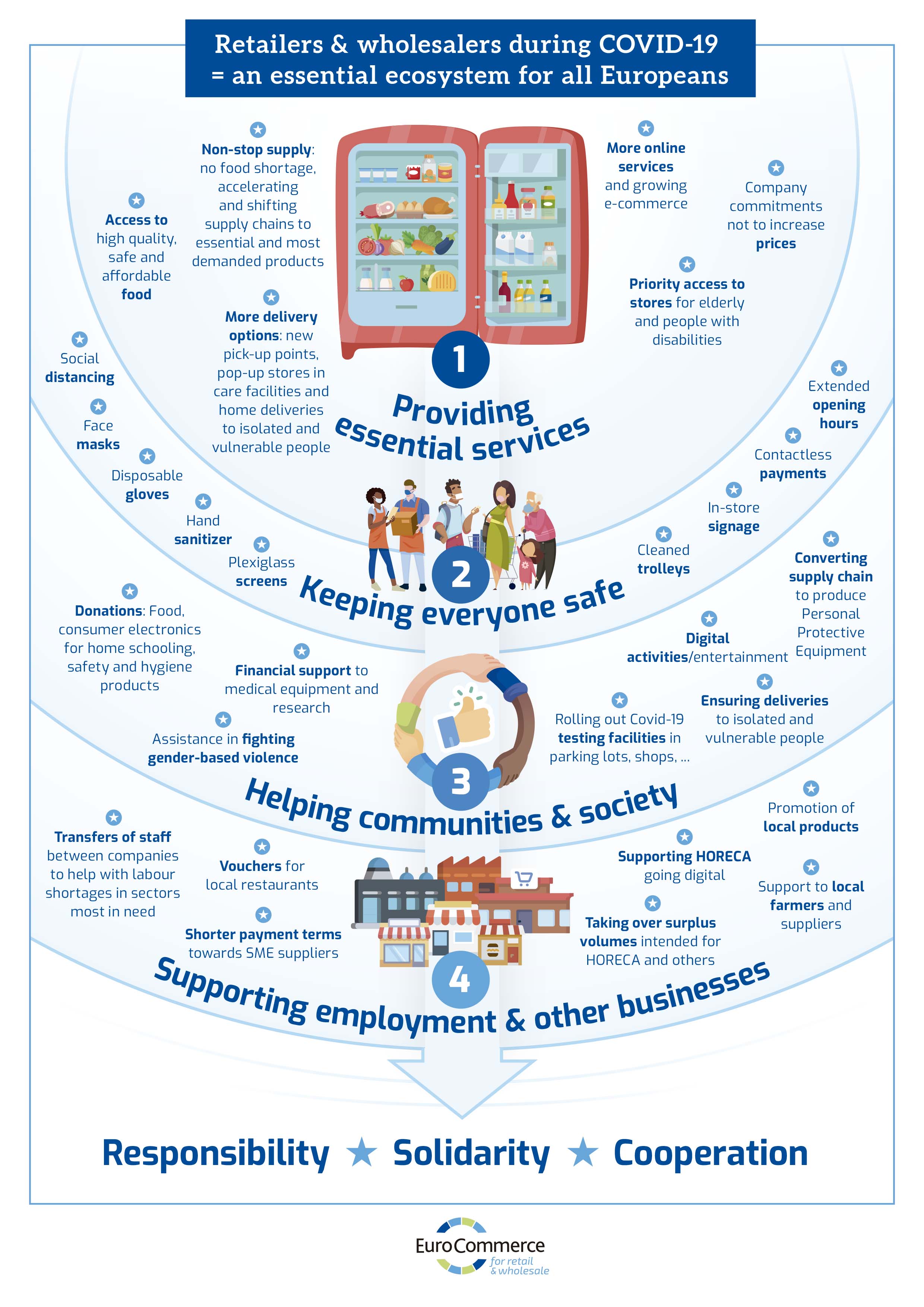 Retailers & wholesalers during COVID-19 = an essential ecosystem for all Europeans

Access to high quality, safe and affordable food

Non-stop supply: no food shortage, accelerating and shifting supply chains to essential and most demanded products

More delivery options: new pick-up points, pop-up stores in care facilities and home deliveries to isolated and vulnerable people

More online services and growing e-commerce

Company commitments not to increase prices

Priority access to stores for elderly and people with disabilities

1

Providing essential services

Social distancing

Face masks

Disposable gloves

Hand sanitizer

Plexiglass screens

Extended opening hours

Contactless payments

In-store signage

Cleaned trolleys

2

Keeping everyone safe

Donations: Food, consumer electronics for home schooling, safety and hygiene products

Financial support to medical equipment and research

Assistance in fighting gender-based violence

Converting supply chain to produce Personal Protective Equipment

Digital activities/entertainment

Ensuring deliveries to isolated and vulnerable people

Rolling out Covid-19 testing facilities in parking lots, shops, ...

3

Helping communities & society

Transfers of staff between companies to help with labour shortages in sectors most in need

Vouchers for local restaurants

Shorter payment terms towards SME suppliers

Promotion of local products

Supporting HORECA going digital

Support to local farmers and suppliers

Taking over surplus volumes intended for HORECA and others

4

Supporting employment & other businesses

Responsibility ★ Solidarity ★ Cooperation

EuroCommerce for retail & wholesale