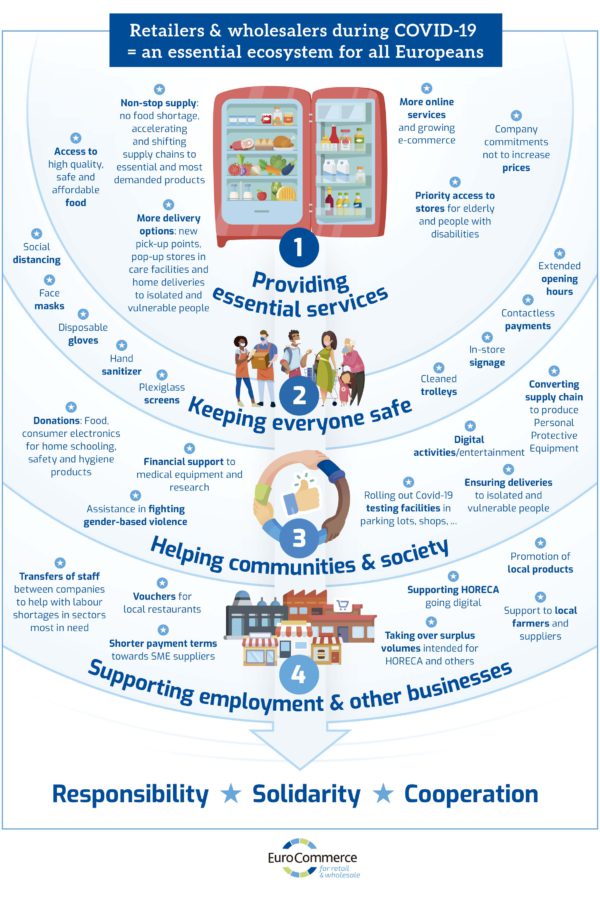 Retailers & wholesalers during COVID-19 = an essential ecosystem for all Europeans

Access to high quality, safe and affordable food

Non-stop supply: no food shortage, accelerating and shifting supply chains to essential and most demanded products

More delivery options: new pick-up points, pop-up stores in care facilities and home deliveries to isolated and vulnerable people

More online services and growing e-commerce

Company commitments not to increase prices

Priority access to stores for elderly and people with disabilities

1

Providing essential services

Social distancing

Face masks

Disposable gloves

Hand sanitizer

Plexiglass screens

Extended opening hours

Contactless payments

In-store signage

Cleaned trolleys

2

Keeping everyone safe

Donations: Food, consumer electronics for home schooling, safety and hygiene products

Financial support to medical equipment and research

Assistance in fighting gender-based violence

Converting supply chain to produce Personal Protective Equipment

Digital activities/entertainment

Ensuring deliveries to isolated and vulnerable people

Rolling out Covid-19 testing facilities in parking lots, shops, ...

3

Helping communities & society

Transfers of staff between companies to help with labour shortages in sectors most in need

Vouchers for local restaurants

Shorter payment terms towards SME suppliers

Promotion of local products

Supporting HORECA going digital

Support to local farmers and suppliers

Taking over surplus volumes intended for HORECA and others

4

Supporting employment & other businesses

Responsibility ★ Solidarity ★ Cooperation

EuroCommerce for retail & wholesale